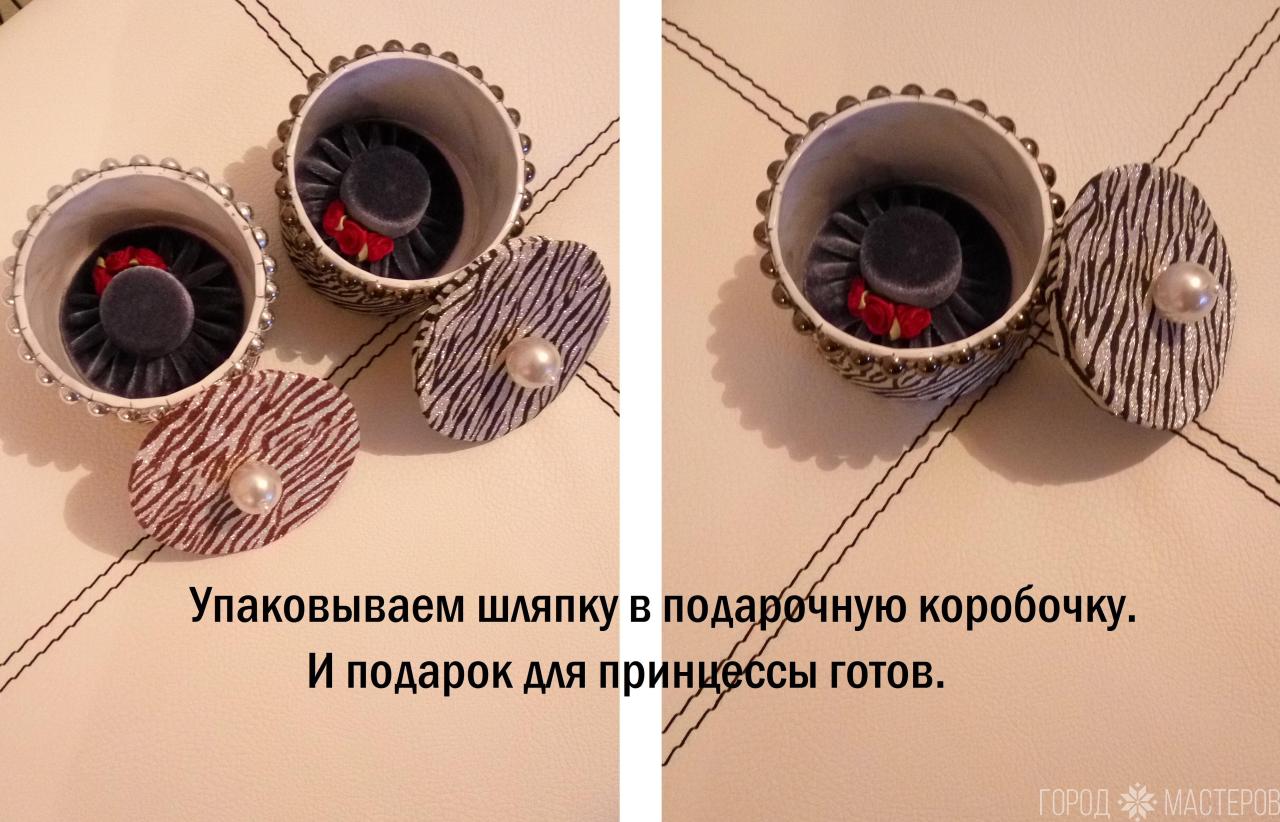 Упаковываем шляпку в подарочную коробочку.
И подарок для принцессы готов.

ГОРОД МАСТЕРОВ